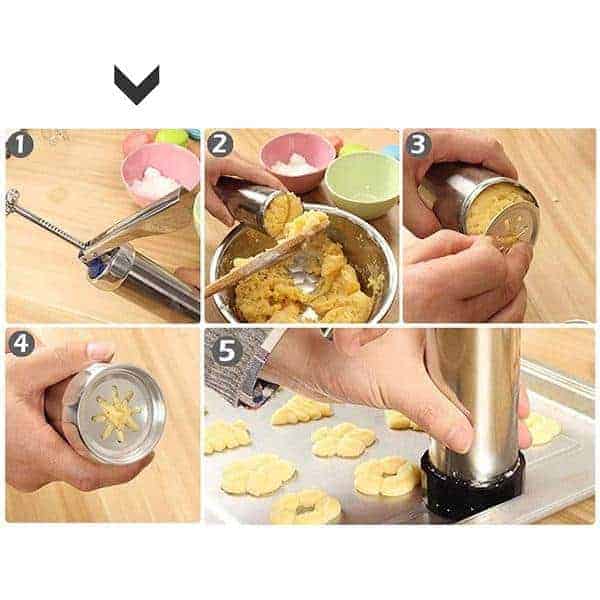 1
2
3
4
5