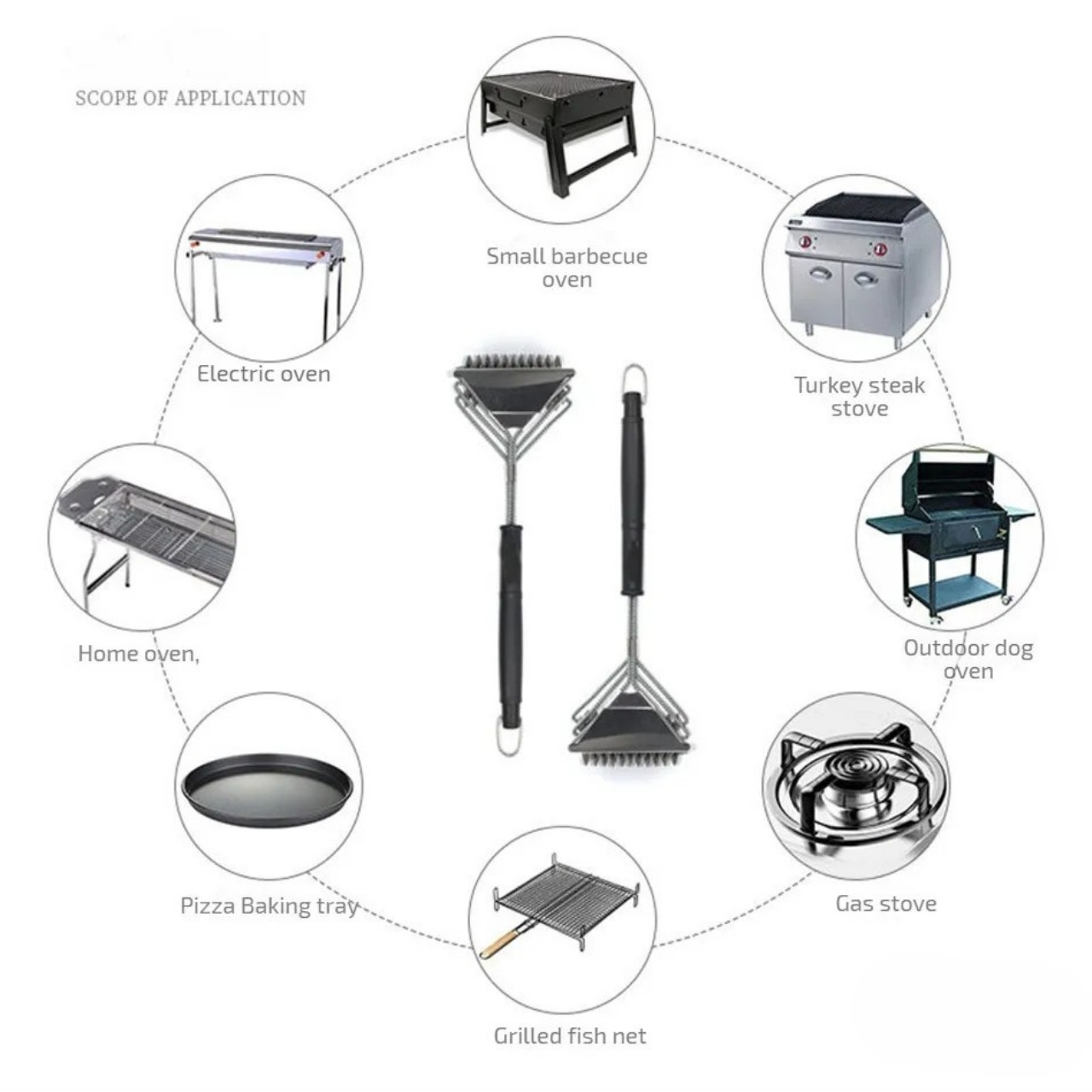 SCOPE OF APPLICATION

Small barbecue oven

Electric oven

Turkey steak stove

Home oven,

Outdoor dog oven

Pizza Baking tray

Gas stove

Grilled fish net